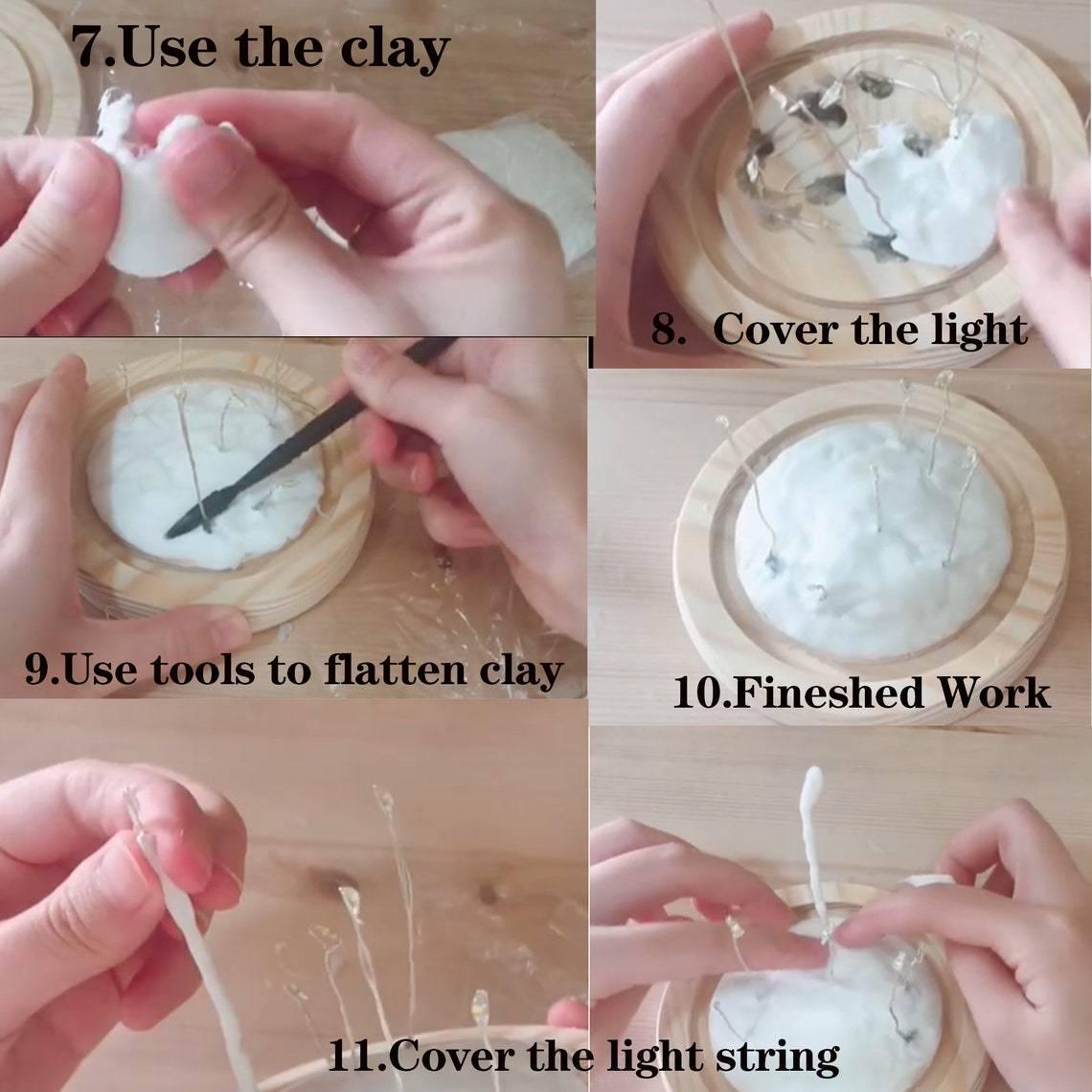 7.Use the clay

8. Cover the light

9.Use tools to flatten clay

10.Fineshed Work

11.Cover the light string